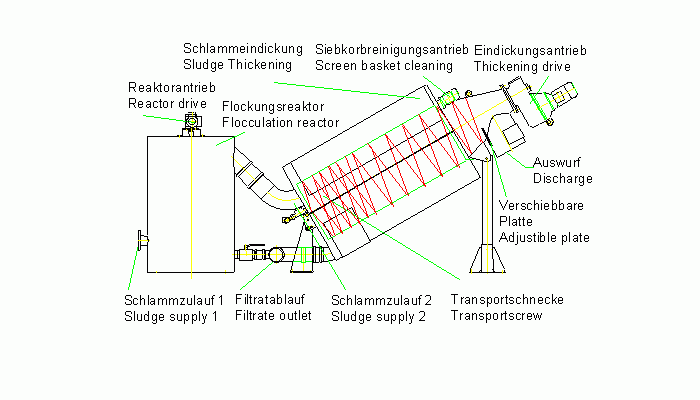 Schlammeindickung
Sludge Thickening

Siebkorbreinigungsantrieb
Screen basket cleaning

Eindickungsantrieb
Thickening drive

Reaktorantrieb
Reactor drive

Flockungsreaktor
Flocculation reactor

Auswurf
Discharge

Verschiebbare
Platte
Adjustible plate

Schlammzulauf 1
Sludge supply 1

Filtratablauf
Filtrate outlet

Schlammzulauf 2
Sludge supply 2

Transportschnecke
Transportscrew